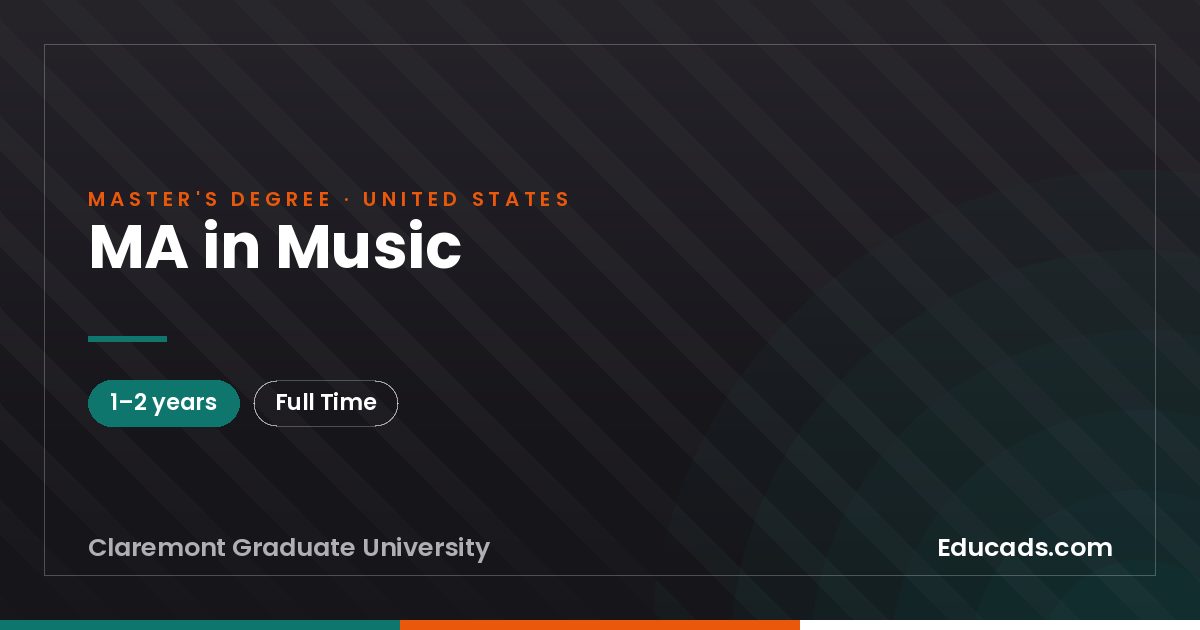 MASTER'S DEGREE · UNITED STATES

MA in Music

1–2 years

Full Time

Claremont Graduate University

Educads.com