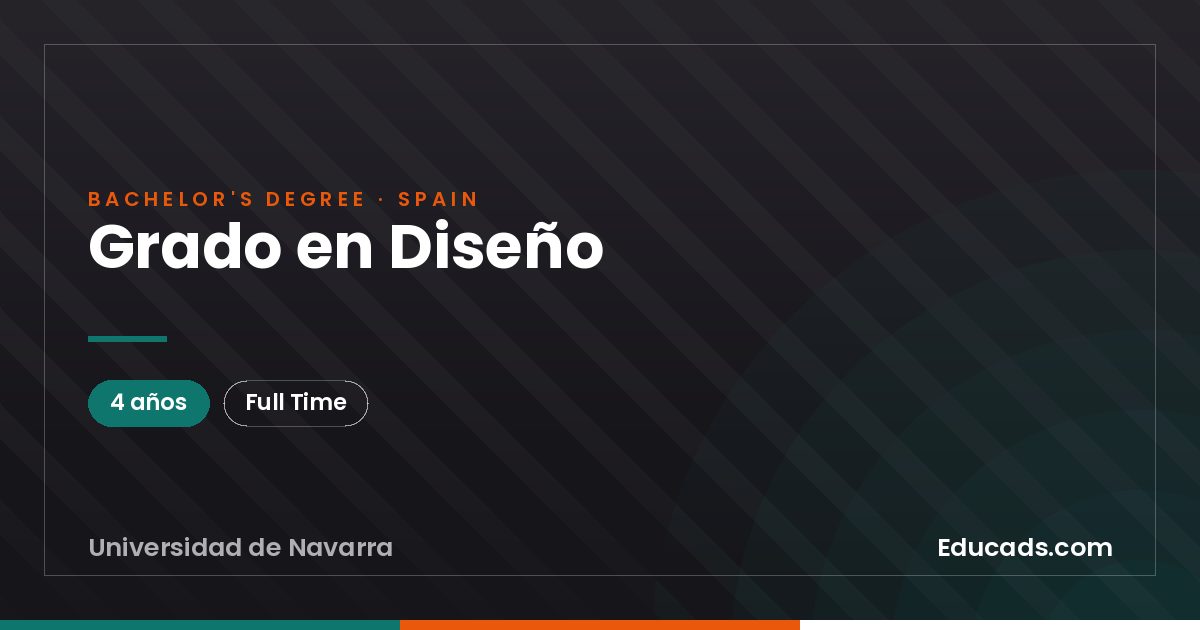 BACHELOR'S DEGREE · SPAIN

Grado en Diseño

4 años

Full Time

Universidad de Navarra

Educads.com