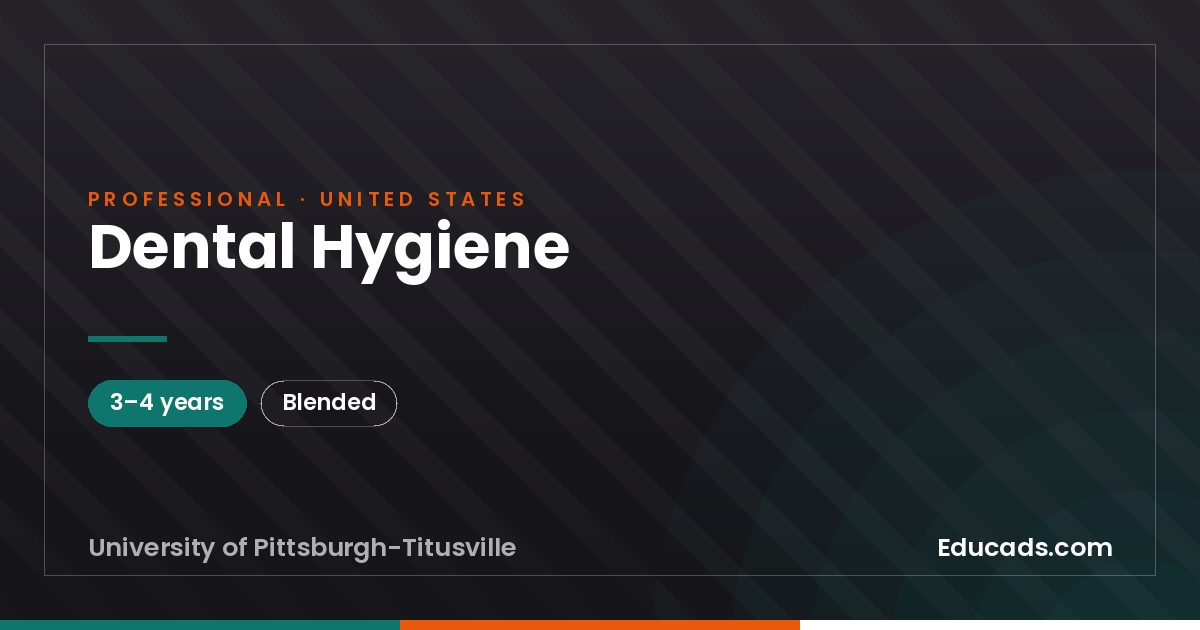 PROFESSIONAL · UNITED STATES
Dental Hygiene

3–4 years
Blended

University of Pittsburgh-Titusville
Educads.com